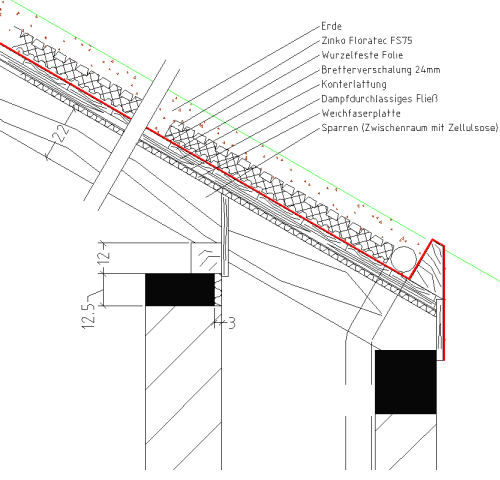 Erde
Zinko Floratec FS75
Wurzelfeste Folie
Bretterverschalung 24mm
Konterlattung
Dampfdurchlassiges Fließ
Weichfaserplatte
Sparren (Zwischenraum mit Zellulsose)

22
12
12.5
3